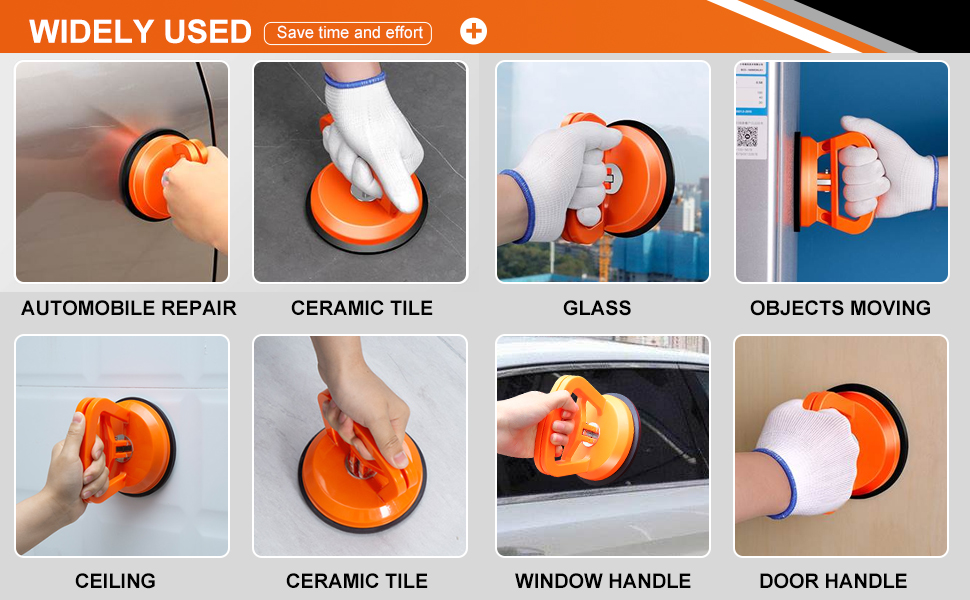 WIDELY USED Save time and effort

AUTOMOBILE REPAIR

CERAMIC TILE

GLASS

OBJECTS MOVING

CEILING

CERAMIC TILE

WINDOW HANDLE

DOOR HANDLE