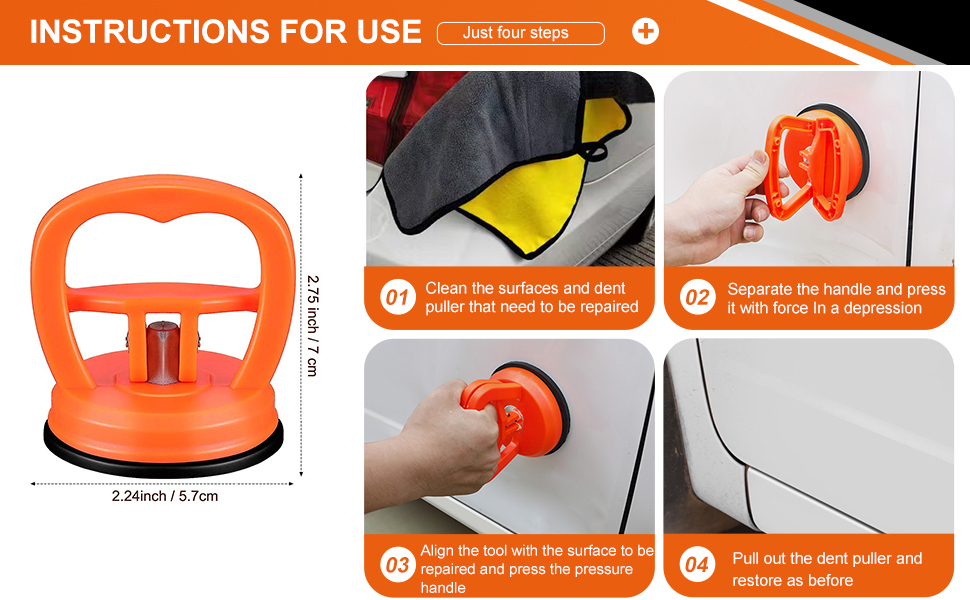 INSTRUCTIONS FOR USE
Just four steps

2.75 inch / 7 cm
2.24inch / 5.7cm

01 Clean the surfaces and dent puller that need to be repaired

02 Separate the handle and press it with force In a depression

03 Align the tool with the surface to be repaired and press the pressure handle

04 Pull out the dent puller and restore as before